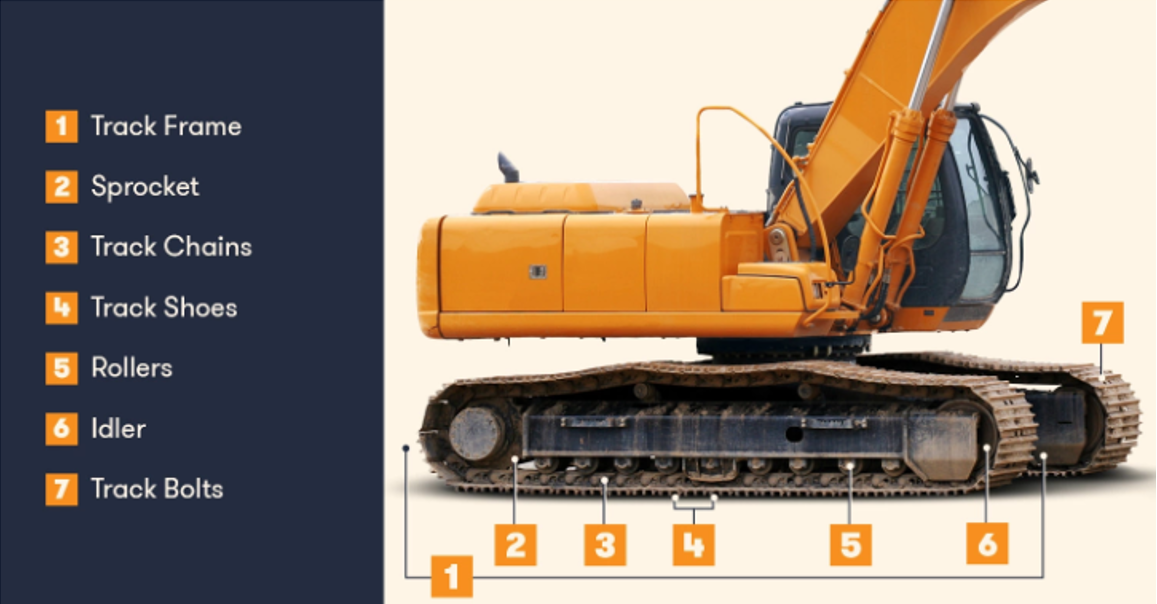 1 Track Frame
2 Sprocket
3 Track Chains
4 Track Shoes
5 Rollers
6 Idler
7 Track Bolts

7
2
3
4
5
6
1